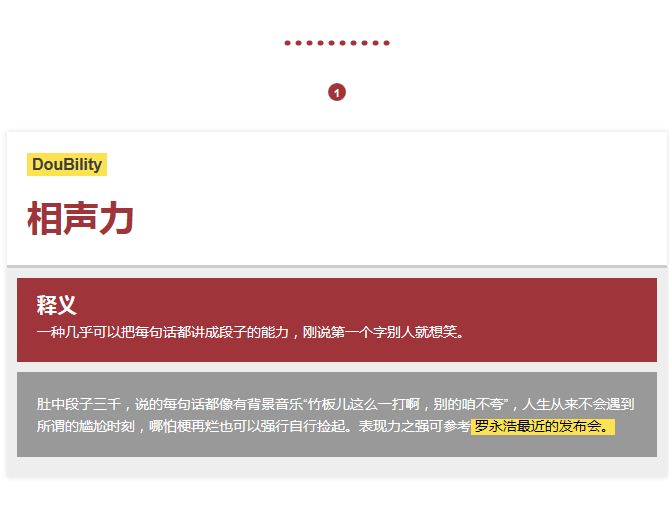 1

DouBility

相声力

释义
一种几乎可以把每句话都讲成段子的能力，刚说第一个字别人就想笑。

肚中段子三千，说的每句话都像有背景音乐“竹板儿这么一打啊，别的咱不夸”，人生从来不会遇到所谓的尴尬时刻，哪怕梗再烂也可以强行自行捡起。表现力之强可参考罗永浩最近的发布会。