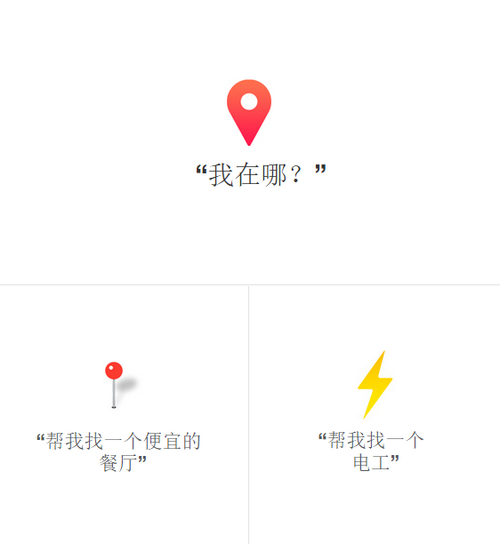 “我在哪？”

“帮我找一个便宜的餐厅”

“帮我找一个电工”